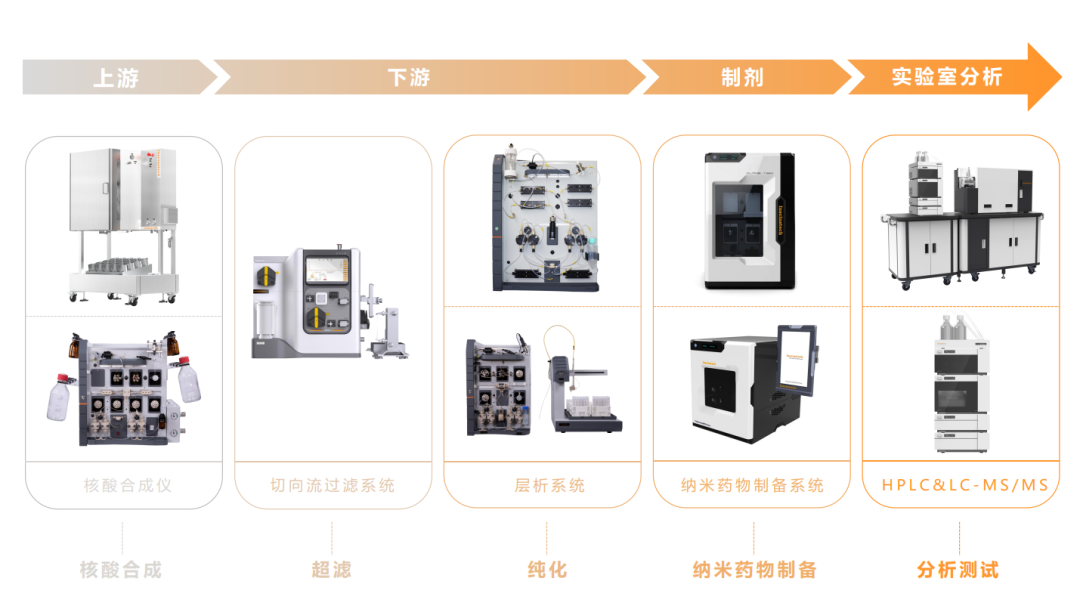 上游

下游

制剂

实验室分析

核酸合成仪

切向流过滤系统

层析系统

纳米药物制备系统

HPLC&LC-MS/MS

核酸合成

超滤

纯化

纳米药物制备

分析测试